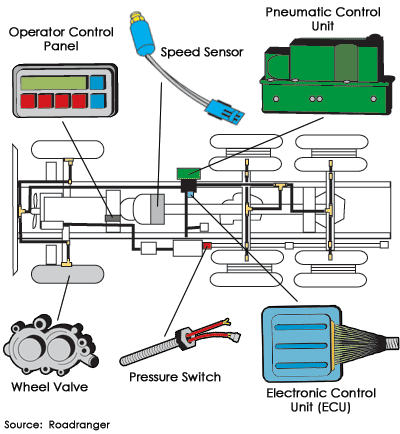 Operator Control Panel

Speed Sensor

Pneumatic Control Unit

Wheel Valve

Pressure Switch

Electronic Control Unit (ECU)

Source: Roadranger