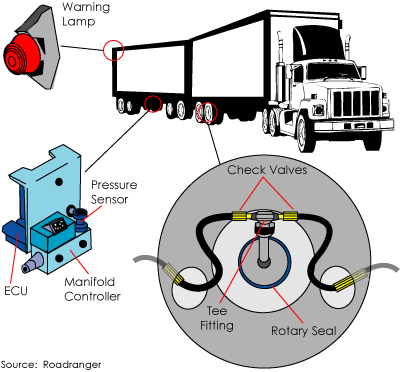 Warning Lamp

Pressure Sensor

ECU

Manifold Controller

Check Valves

Tee Fitting

Rotary Seal

Source: Roadranger